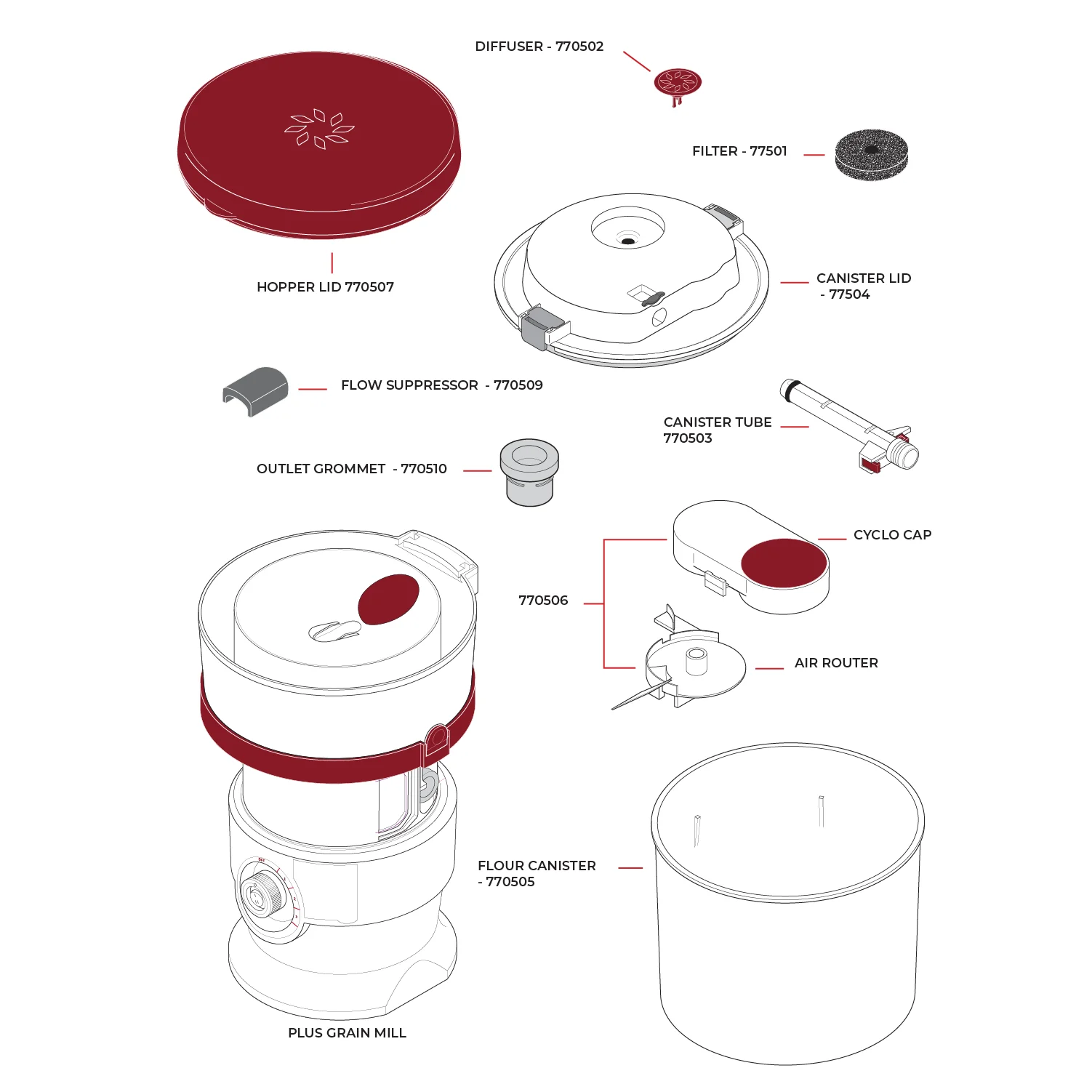 DIFFUSER - 770502

FILTER - 77501

HOPPER LID 770507

CANISTER LID - 77504

FLOW SUPPRESSOR - 770509

CANISTER TUBE 770503

OUTLET GROMMET - 770510

CYCLO CAP

770506

AIR ROUTER

FLOUR CANISTER - 770505

PLUS GRAIN MILL