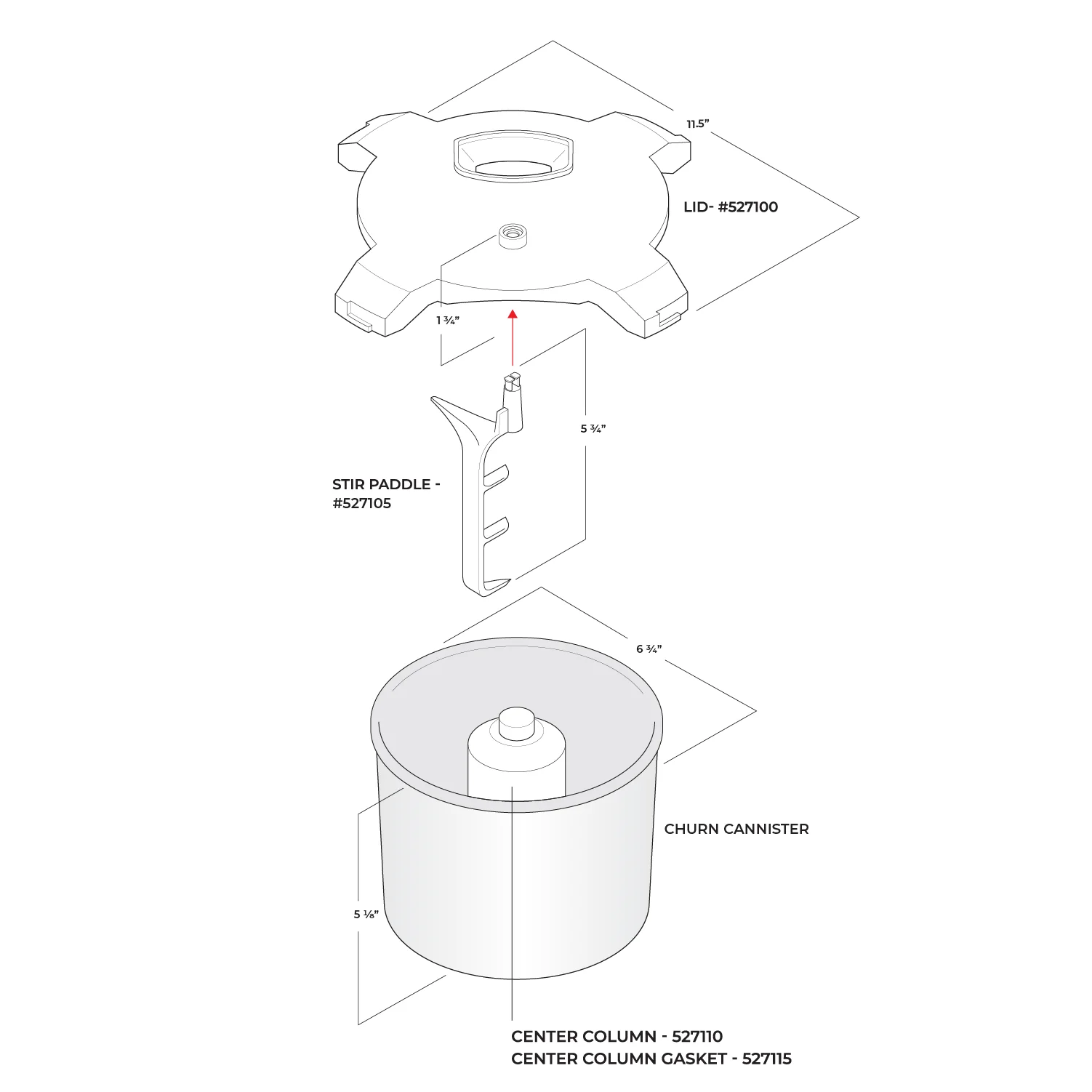 11.5”

LID- #527100

1 ¾”

5 ¾”

STIR PADDLE - #527105

6 ¾”

CHURN CANNISTER

5 ⅛”

CENTER COLUMN - 527110
CENTER COLUMN GASKET - 527115